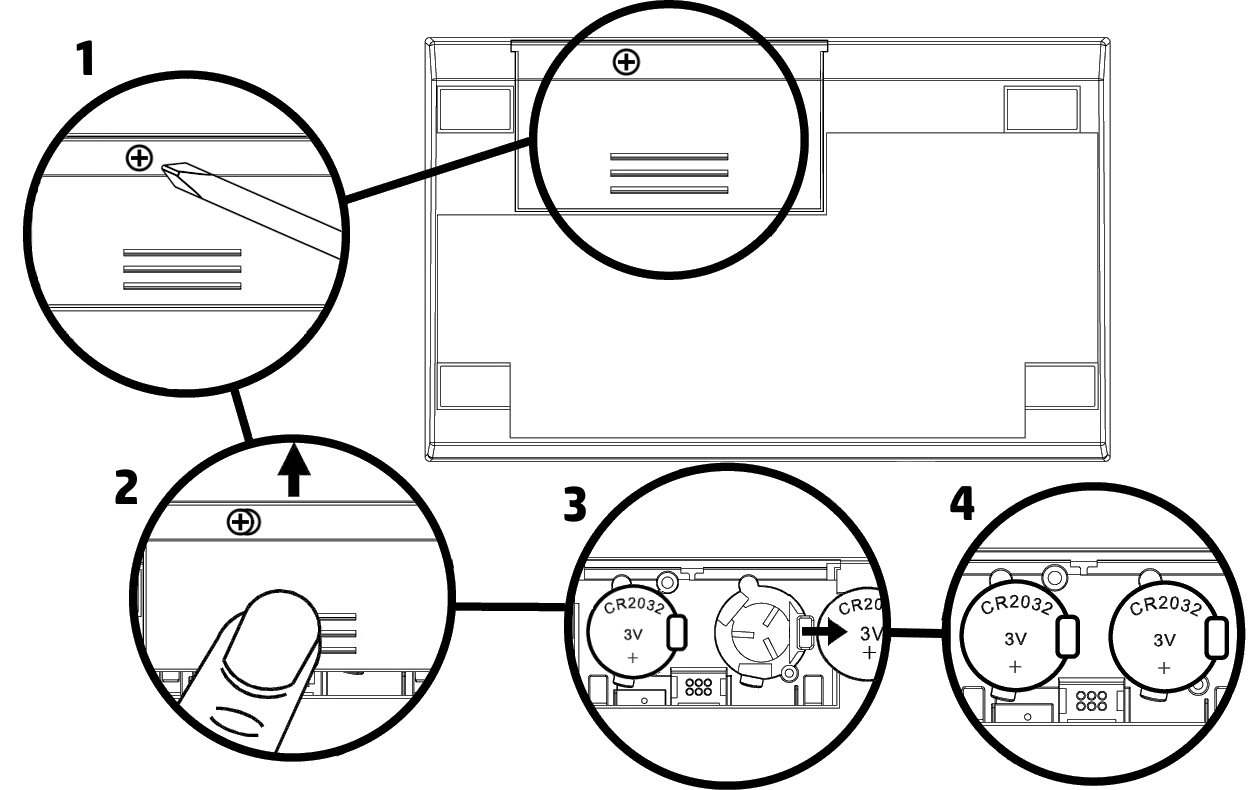 1

2

3

CR2032
3V
+

CR20
3V
+

4

CR2032
3V
+

CR2032
3V
+